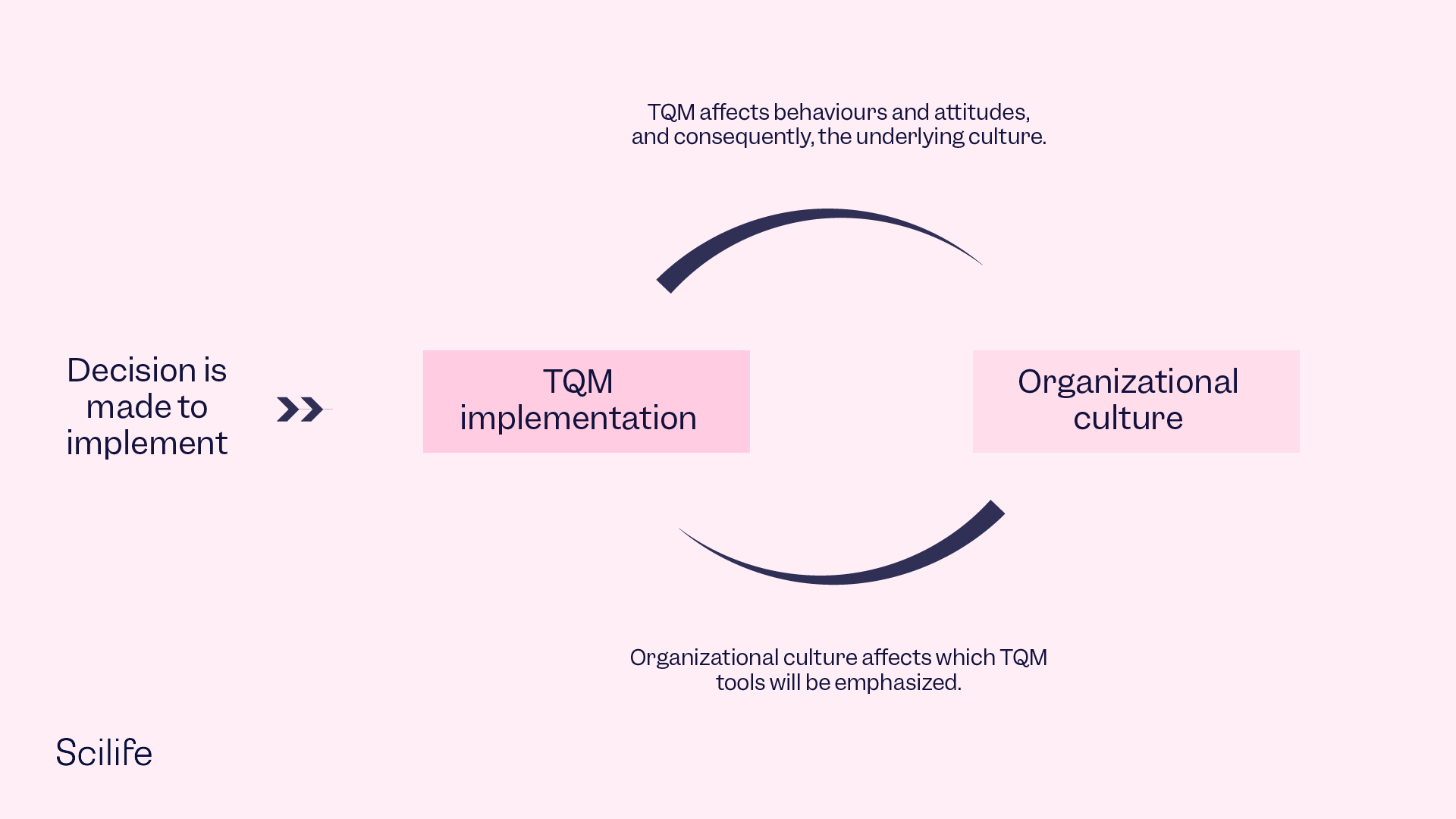 TQM affects behaviours and attitudes, and consequently, the underlying culture.

Decision is made to implement

TQM implementation

Organizational culture

Organizational culture affects which TQM tools will be emphasized.

Scilife