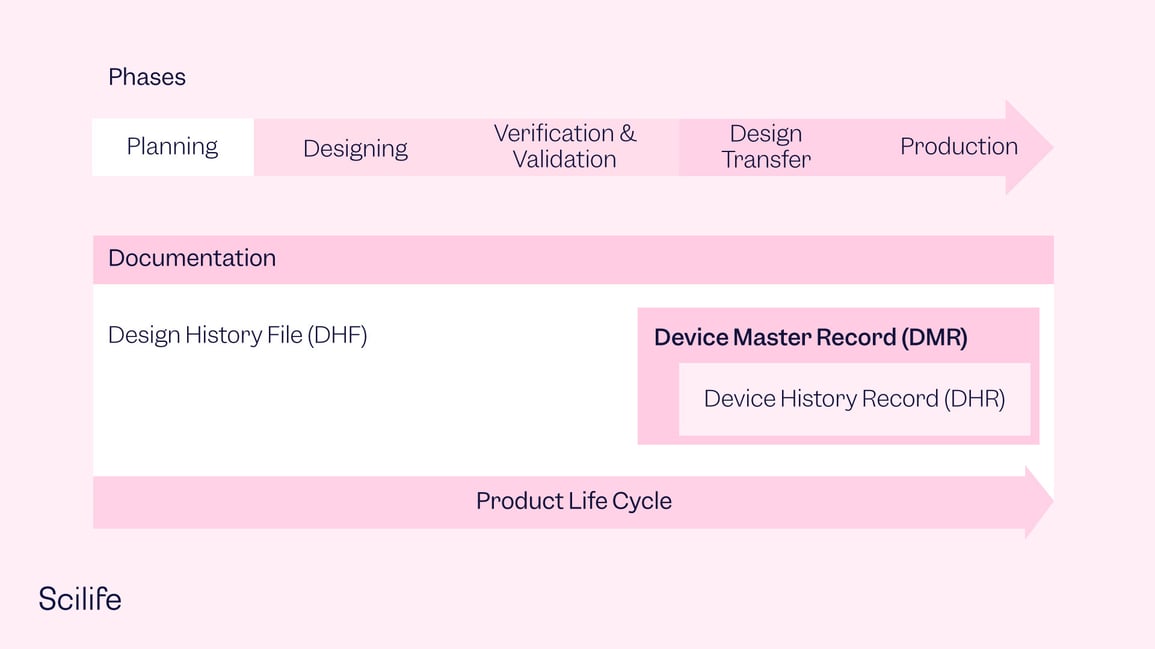 Phases

Planning

Designing

Verification & Validation

Design Transfer

Production

Documentation

Design History File (DHF)

Device Master Record (DMR)

Device History Record (DHR)

Product Life Cycle

Scilife