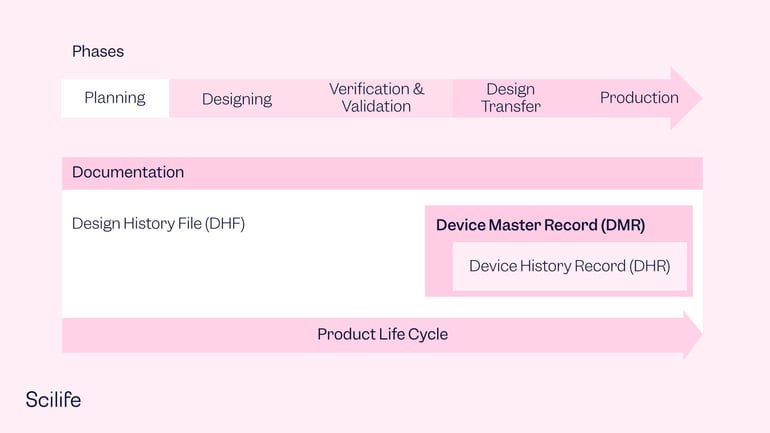 Phases

Planning

Designing

Verification & Validation

Design Transfer

Production

Documentation

Design History File (DHF)

Device Master Record (DMR)

Device History Record (DHR)

Product Life Cycle

Scilife