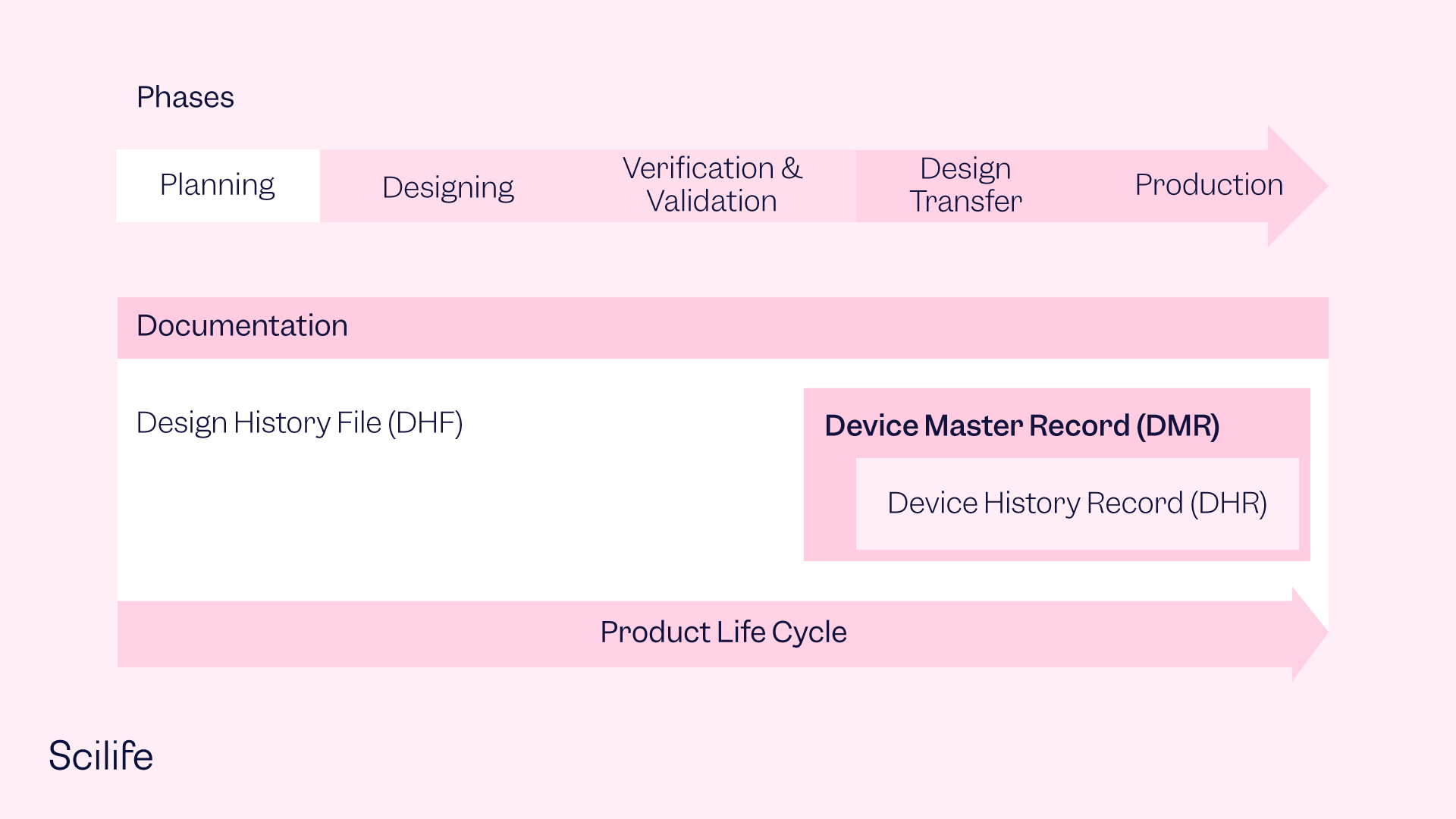 Phases

Planning

Designing

Verification & Validation

Design Transfer

Production

Documentation

Design History File (DHF)

Device Master Record (DMR)

Device History Record (DHR)

Product Life Cycle

Scilife